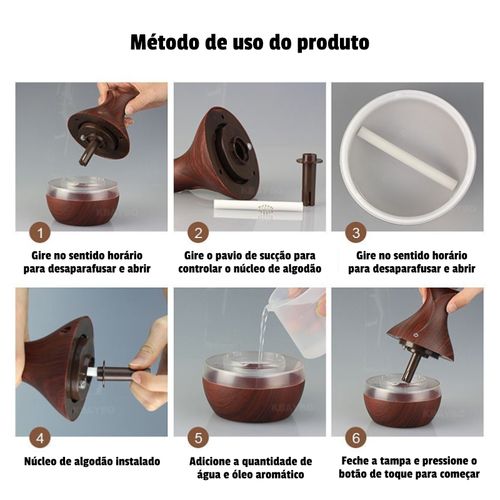 Método de uso do produto

1
Gire no sentido horário para desaparafusar e abrir

2
Gire o pavio de sucção para controlar o núcleo de algodão

3
Gire no sentido horário para desaparafusar e abrir

4
Núcleo de algodão instalado

5
Adicione a quantidade de água e óleo aromático

6
Feche a tampa e pressione o botão de toque para começar