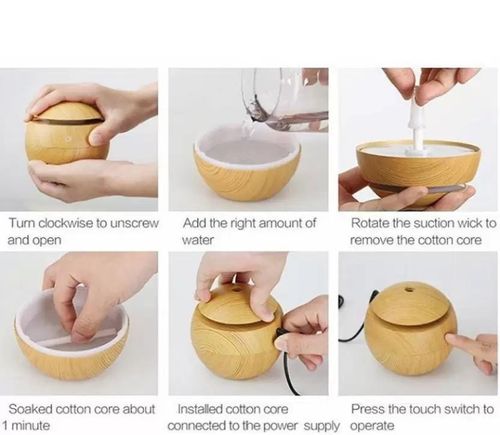 Turn clockwise to unscrew and open

Add the right amount of water

Rotate the suction wick to remove the cotton core

Soaked cotton core about 1 minute

Installed cotton core connected to the power supply

Press the touch switch to operate