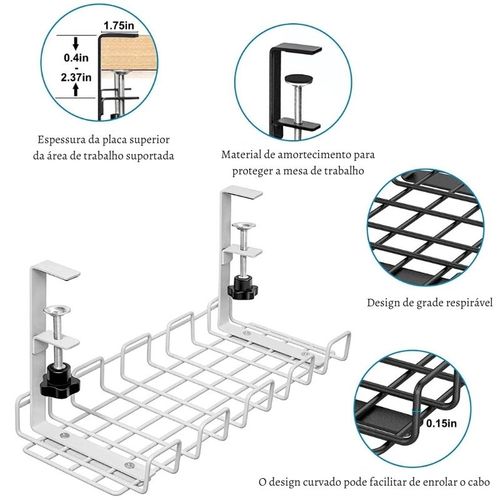 1.75in

0.4in
-
2.37in

Espessura da placa superior da área de trabalho suportada

Material de amortecimento para proteger a mesa de trabalho

Design de grade respirável

0.15in

O design curvado pode facilitar de enrolar o cabo